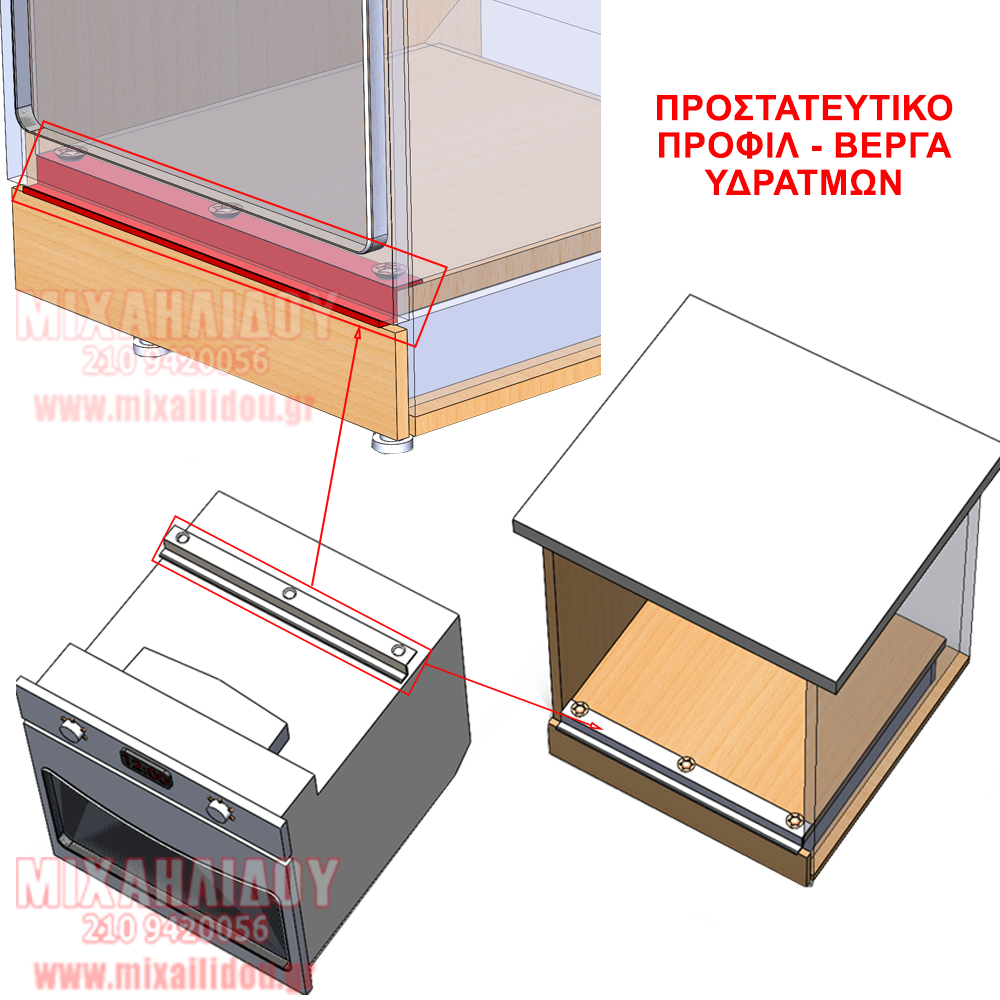 ΠΡΟΣΤΑΤΕΥΤΙΚΟ ΠΡΟΦΙΛ - ΒΕΡΓΑ ΥΔΡΑΤΜΩΝ

ΜΙΧΑΗΛΙΔΟΥ
210 9420056
www.mixailidou.gr

ΜΙΧΑΗΛΙΔΟΥ
210 9420056
www.mixailidou.gr